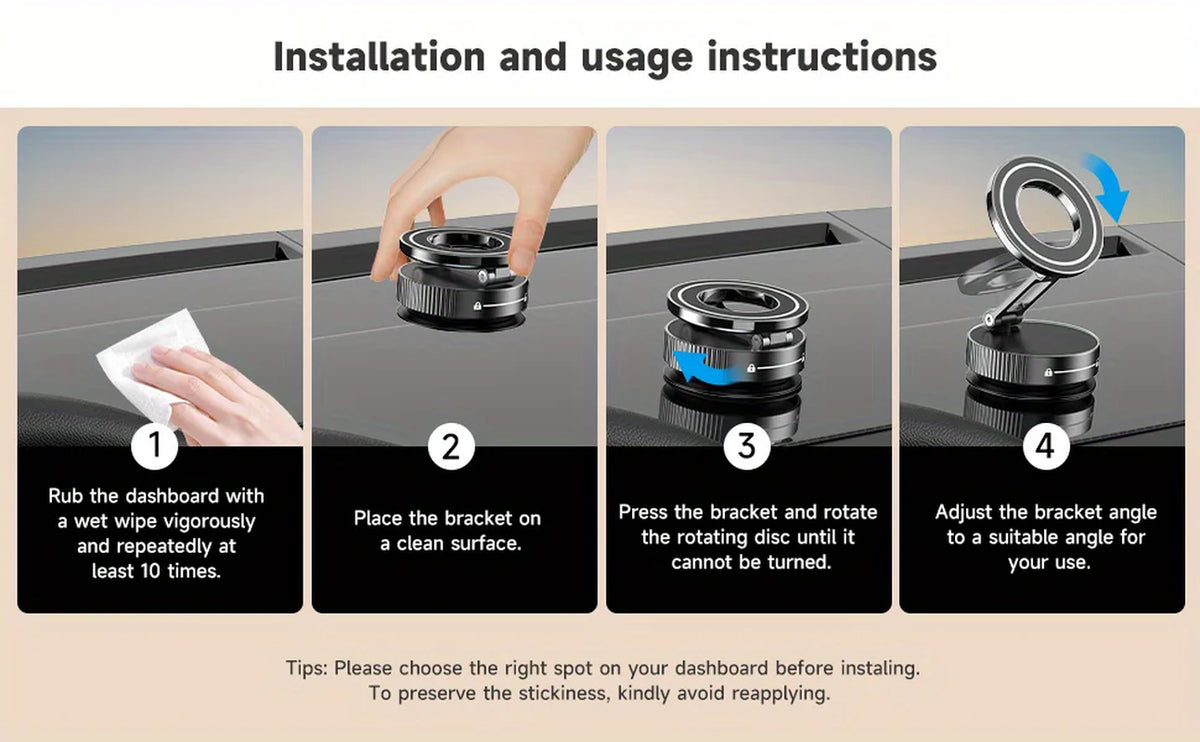 Installation and usage instructions

1

Rub the dashboard with a wet wipe vigorously and repeatedly at least 10 times.

2

Place the bracket on a clean surface.

3

Press the bracket and rotate the rotating disc until it cannot be turned.

4

Adjust the bracket angle to a suitable angle for your use.

Tips: Please choose the right spot on your dashboard before instaling. To preserve the stickiness, kindly avoid reapplying.